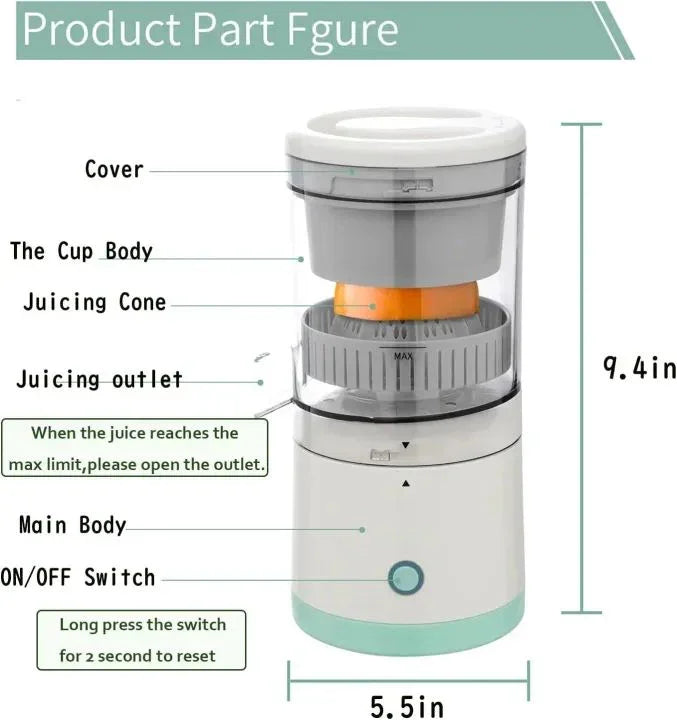 Product Part Fgure

Cover

The Cup Body

Juicing Cone

MAX

Juicing outlet

When the juice reaches the max limit,please open the outlet.

Main Body

ON/OFF Switch

Long press the switch for 2 second to reset

9.4in

5.5in