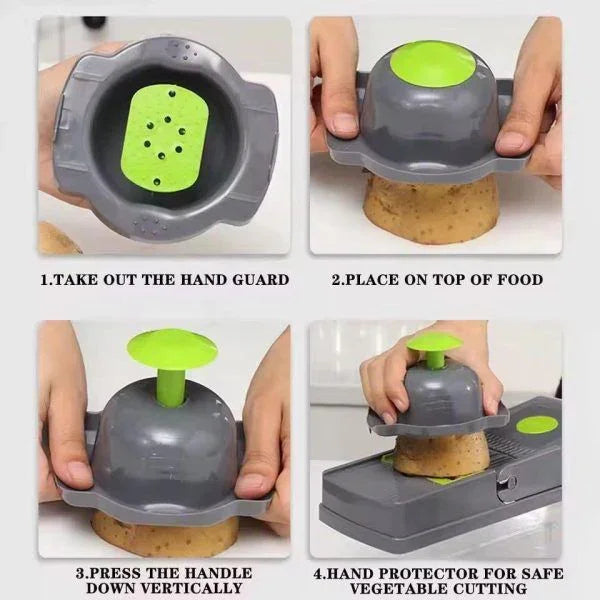 1.TAKE OUT THE HAND GUARD

2.PLACE ON TOP OF FOOD

3.PRESS THE HANDLE DOWN VERTICALLY

4.HAND PROTECTOR FOR SAFE VEGETABLE CUTTING