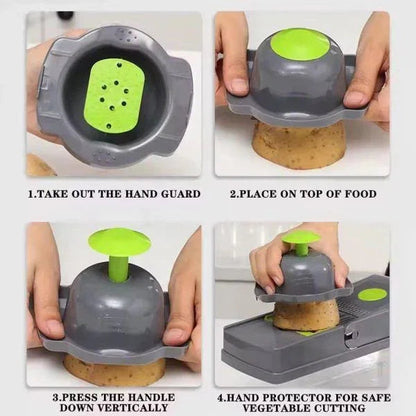 1.TAKE OUT THE HAND GUARD

2.PLACE ON TOP OF FOOD

3.PRESS THE HANDLE DOWN VERTICALLY

4.HAND PROTECTOR FOR SAFE VEGETABLE CUTTING